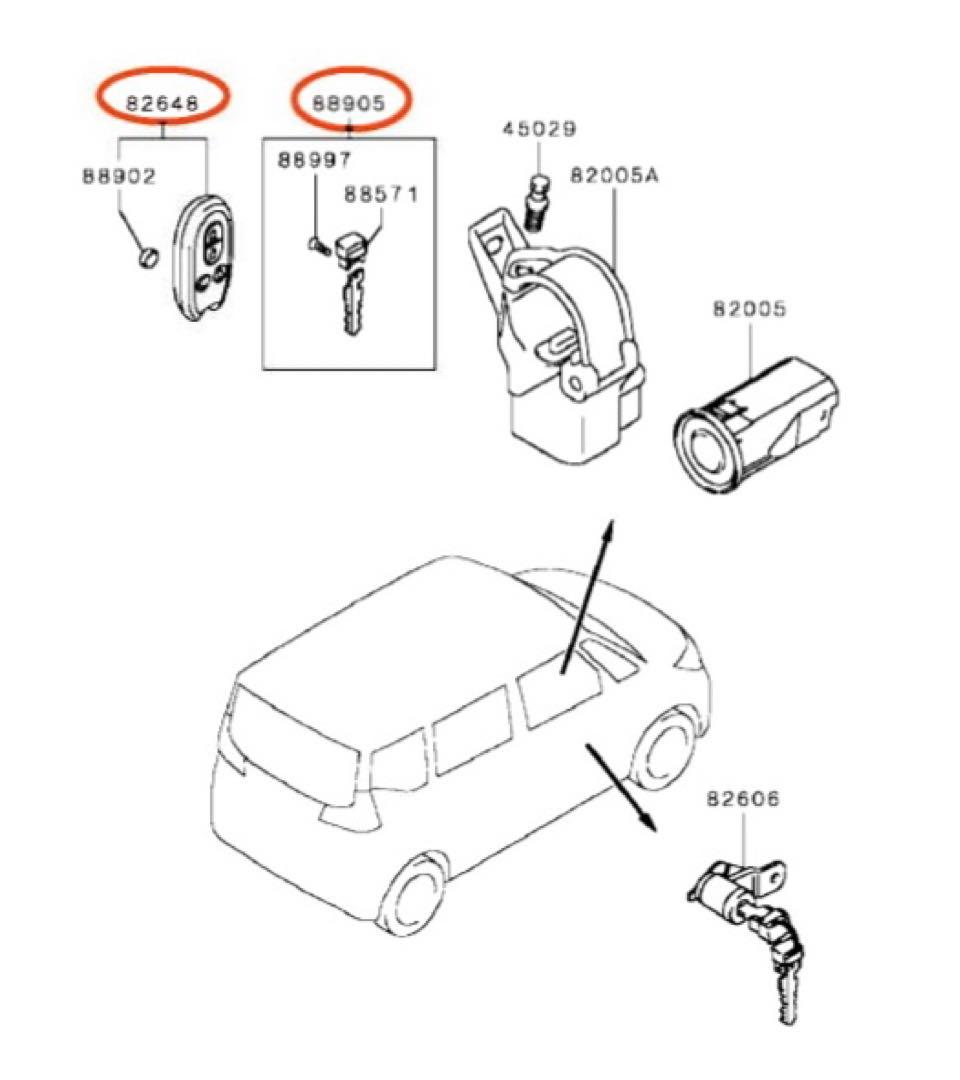 82648
88905
88902
88997
88571
45029
82005A
82005
82606